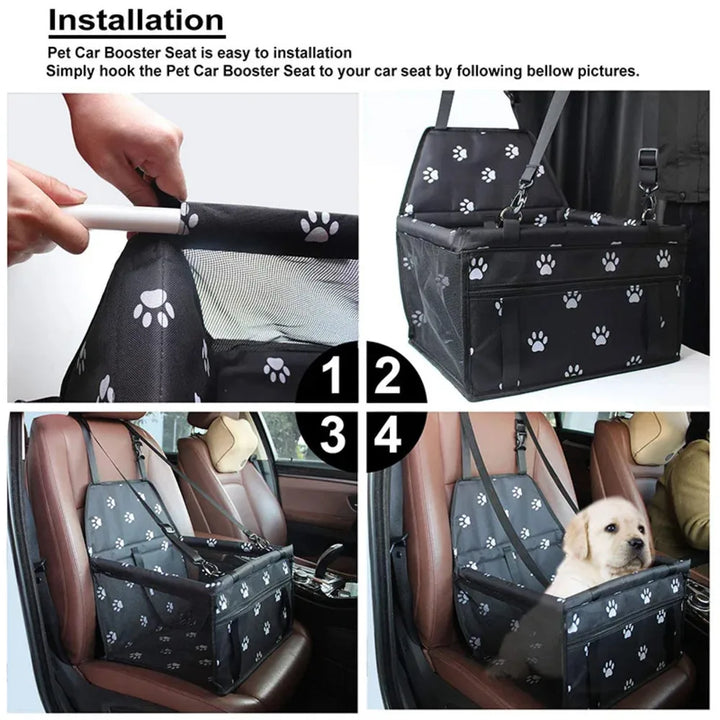 Installation

Pet Car Booster Seat is easy to installation
Simply hook the Pet Car Booster Seat to your car seat by following bellow pictures.

1 2
3 4